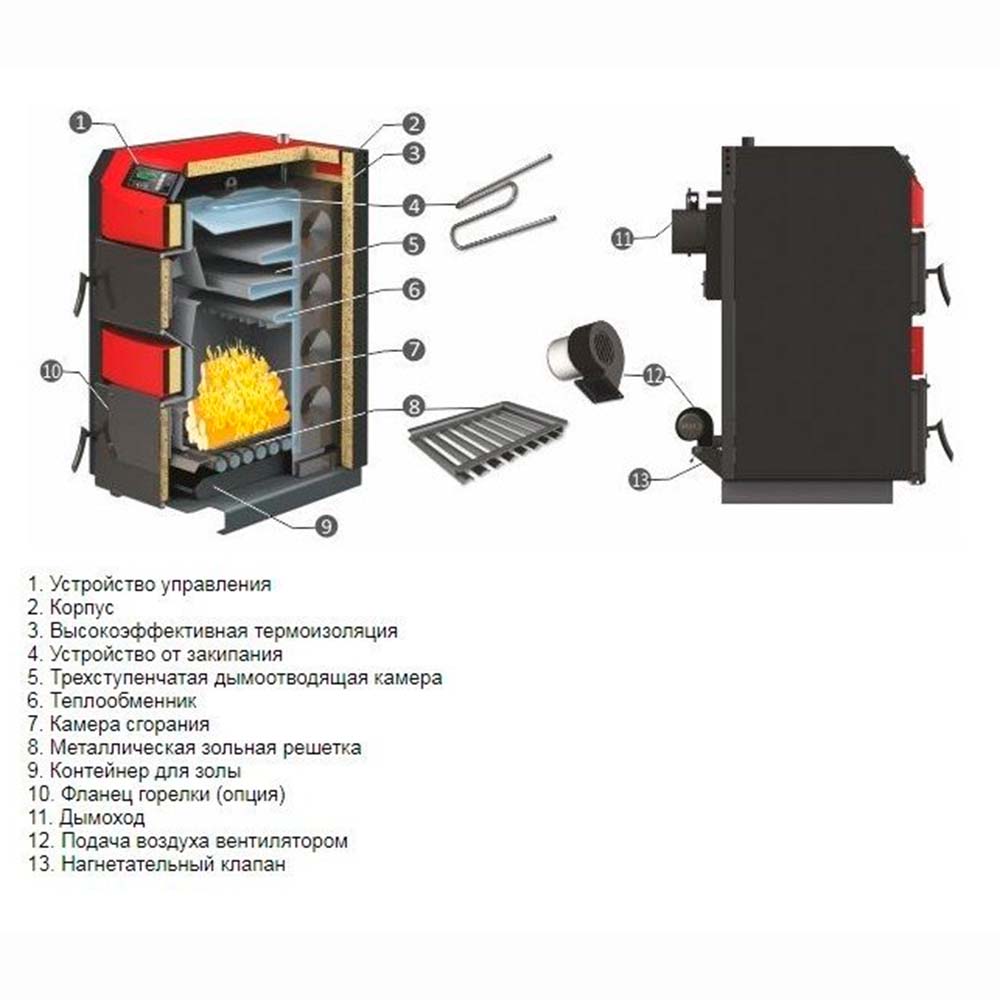 1
2
3
4
5
6
7
8
9
10
11
12
13

1. Устройство управления
2. Корпус
3. Высокоэффективная термоизоляция
4. Устройство от закипания
5. Трехступенчатая дымоотводящая камера
6. Теплообменник
7. Камера сгорания
8. Металлическая зольная решетка
9. Контейнер для золы
10. Фланец горелки (опция)
11. Дымоход
12. Подача воздуха вентилятором
13. Нагнетательный клапан