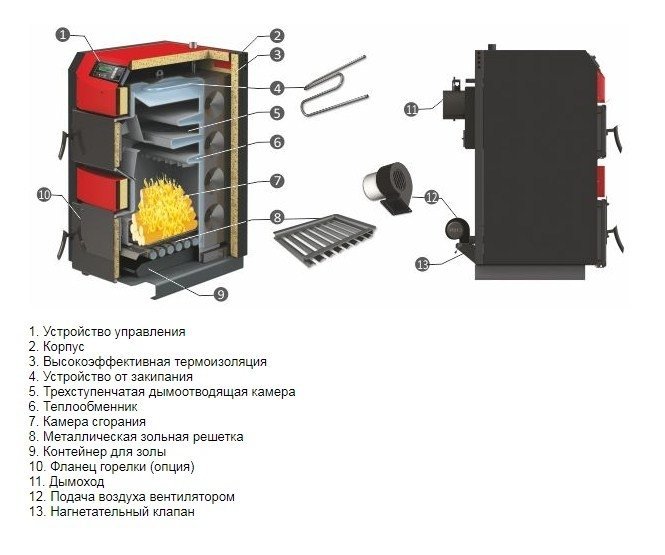 1
2
3
4
5
6
7
8
9
10
11
12
13

1. Устройство управления
2. Корпус
3. Высокоэффективная термоизоляция
4. Устройство от закипания
5. Трехступенчатая дымоотводящая камера
6. Теплообменник
7. Камера сгорания
8. Металлическая зольная решетка
9. Контейнер для золы
10. Фланец горелки (опция)
11. Дымоход
12. Подача воздуха вентилятором
13. Нагнетательный клапан