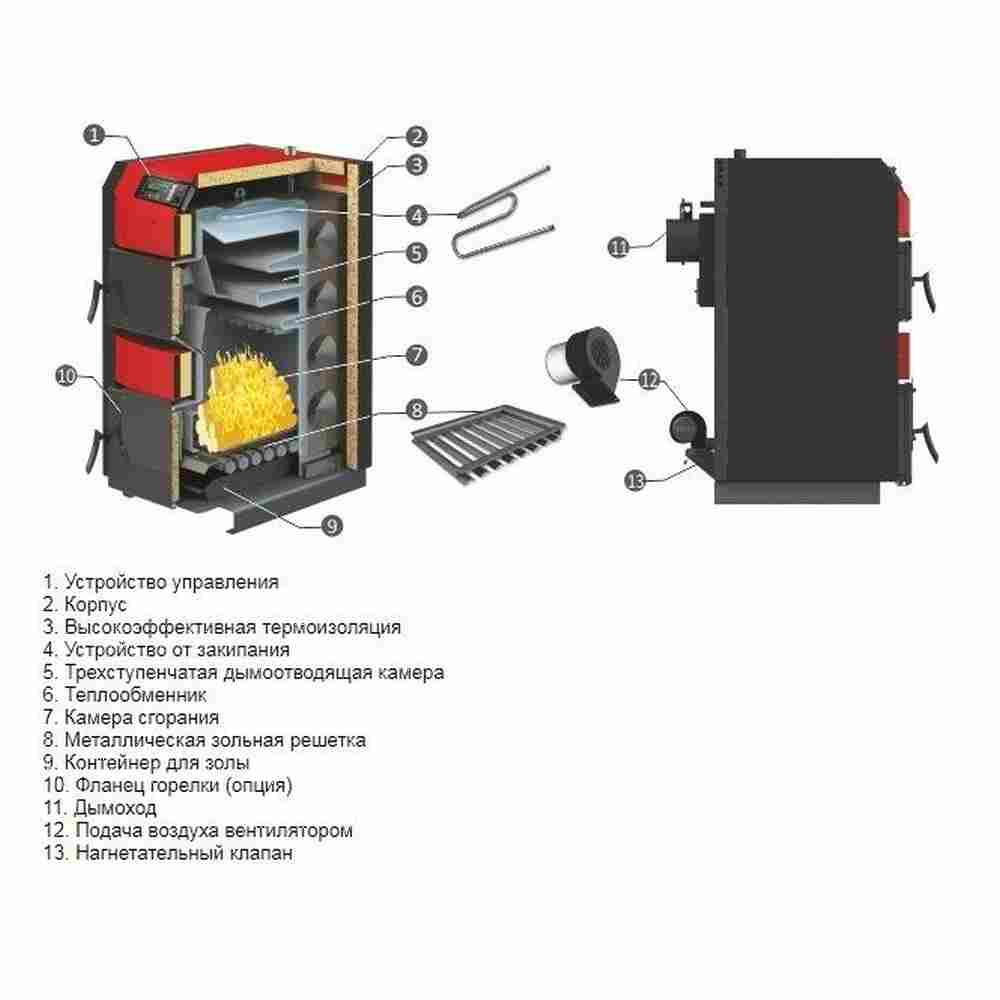 1
2
3
4
5
6
7
8
9
10
11
12
13

1. Устройство управления
2. Корпус
3. Высокоэффективная термоизоляция
4. Устройство от закипания
5. Трехступенчатая дымоотводящая камера
6. Теплообменник
7. Камера сгорания
8. Металлическая зольная решетка
9. Контейнер для золы
10. Фланец горелки (опция)
11. Дымоход
12. Подача воздуха вентилятором
13. Нагнетательный клапан