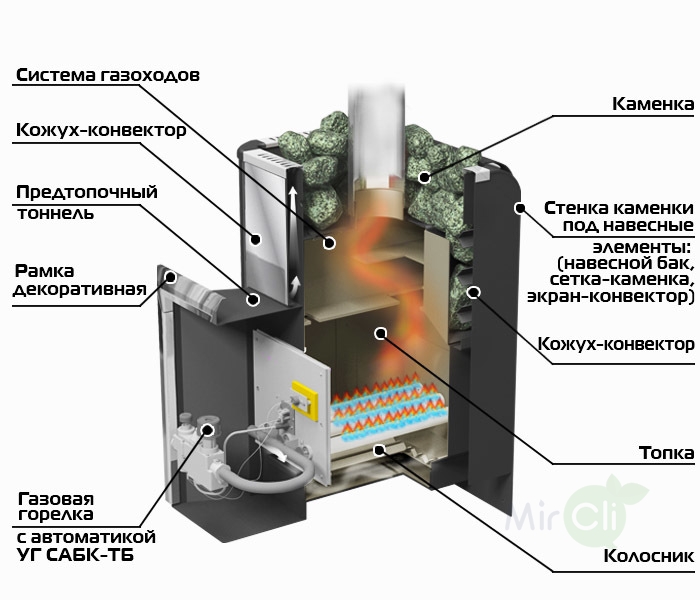 Система газоходов

Кожух-конвектор

Предтопочный тоннель

Рамка декоративная

Газовая горелка
с автоматикой
УГ САБК-ТБ

Каменка

Стенка каменки под навесные
элементы:
(навесной бак,
сетка-каменка,
экран-конвектор)

Кожух-конвектор

Топка

Колосник

MirCli